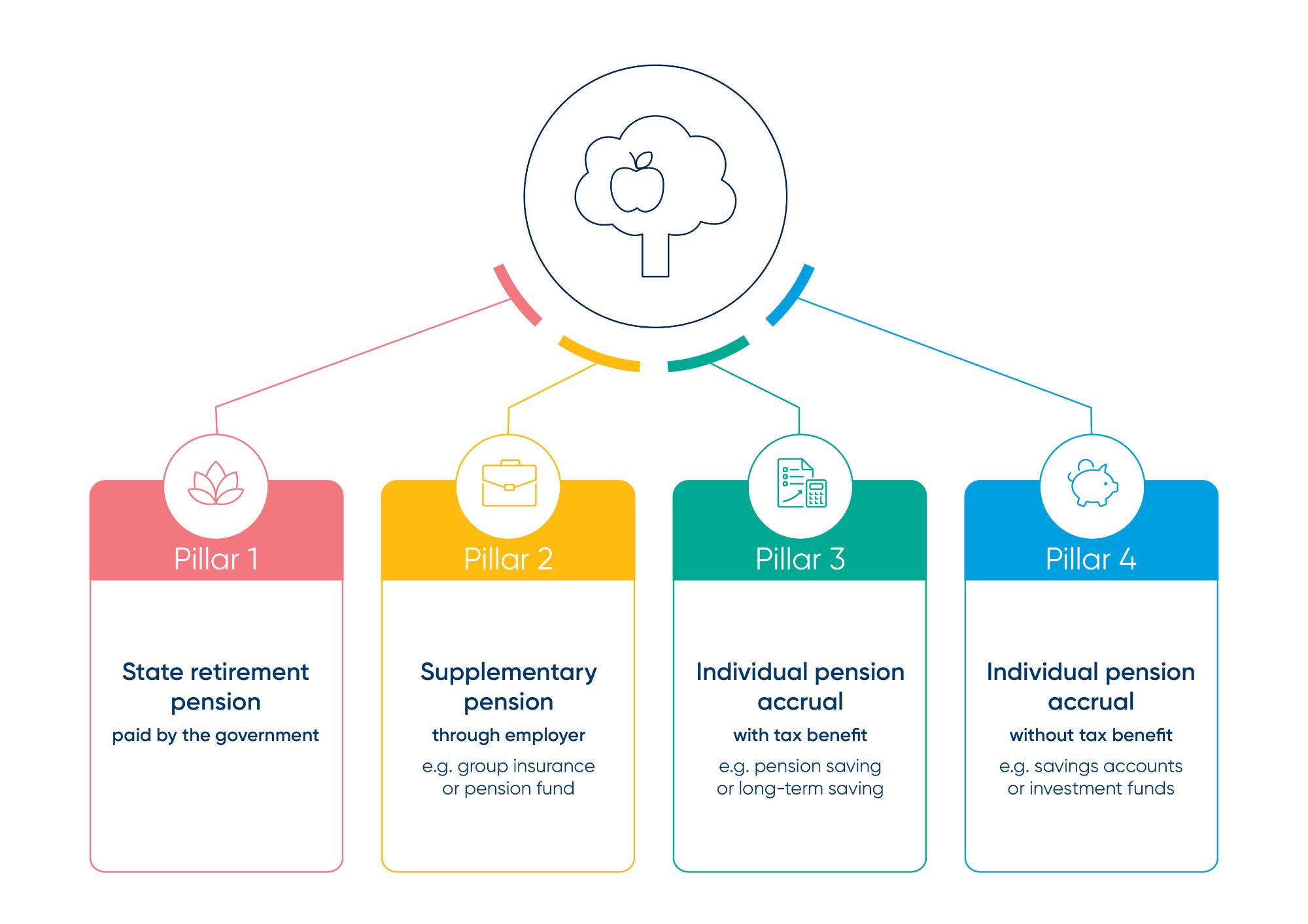 Pillar 1

State retirement pension

paid by the government

Pillar 2

Supplementary pension

through employer

e.g. group insurance or pension fund

Pillar 3

Individual pension accrual

with tax benefit

e.g. pension saving or long-term saving

Pillar 4

Individual pension accrual

without tax benefit

e.g. savings accounts or investment funds