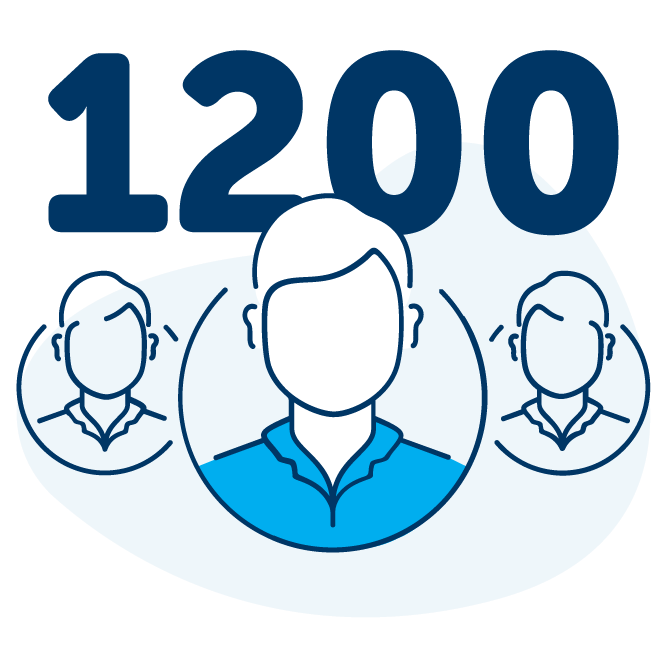 1200